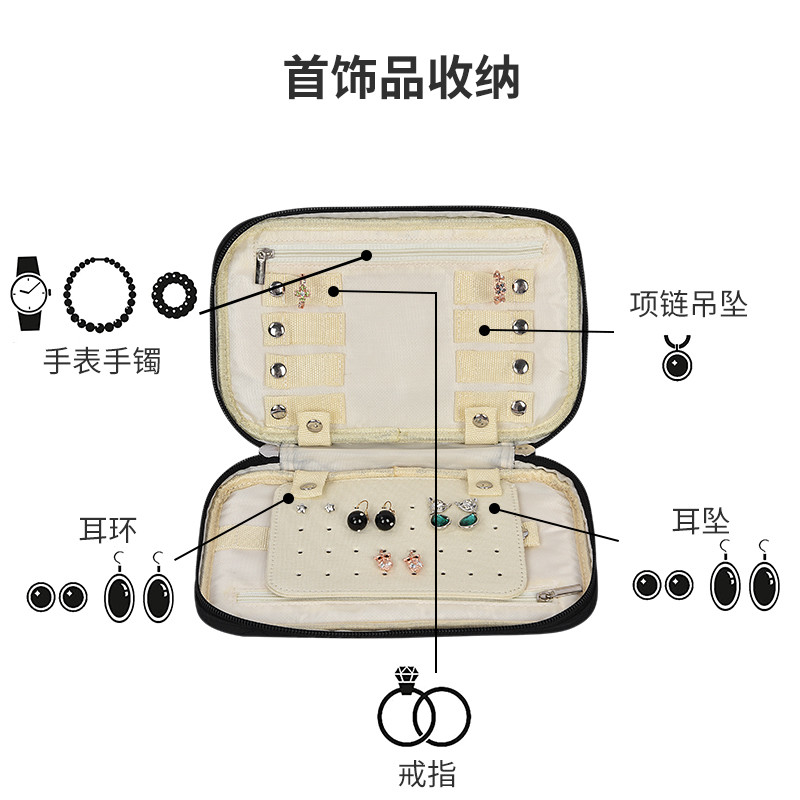 首饰品收纳

手表手镯

项链吊坠

耳环

耳坠

戒指